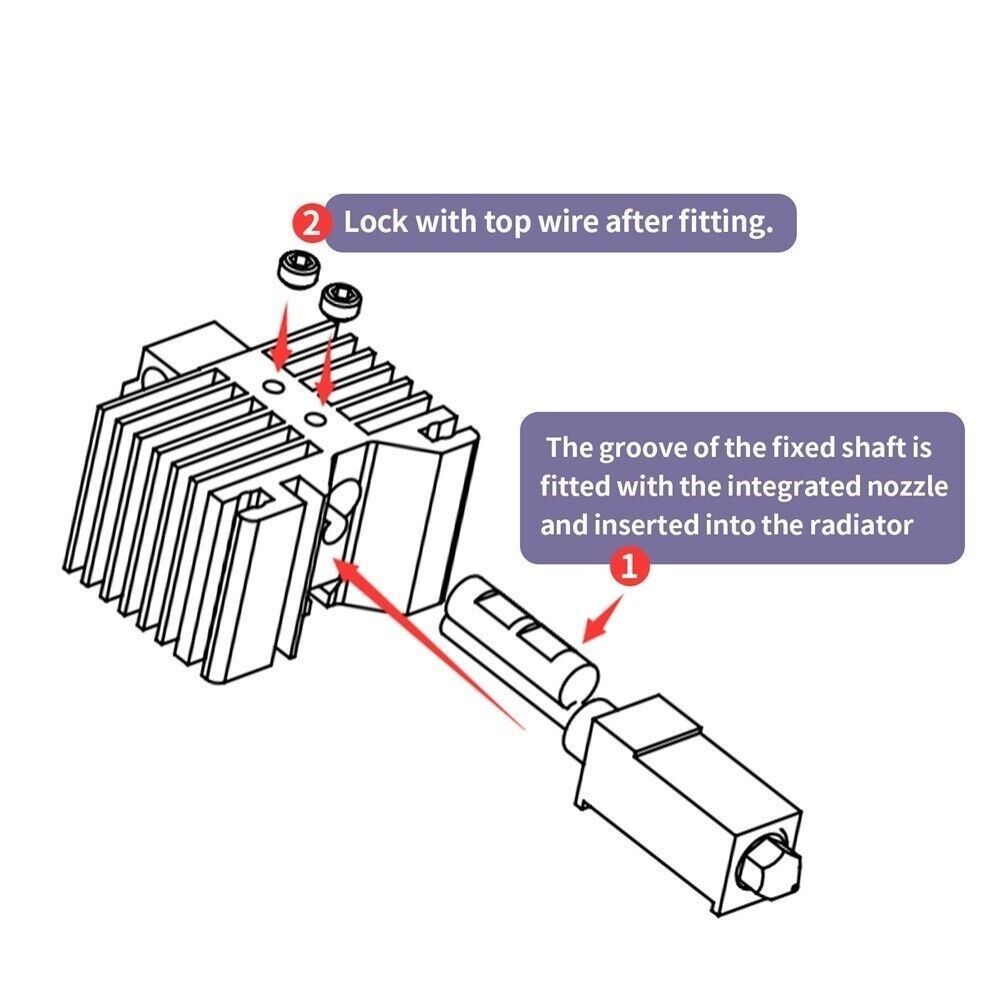 2 Lock with top wire after fitting.

The groove of the fixed shaft is fitted with the integrated nozzle and inserted into the radiator

1