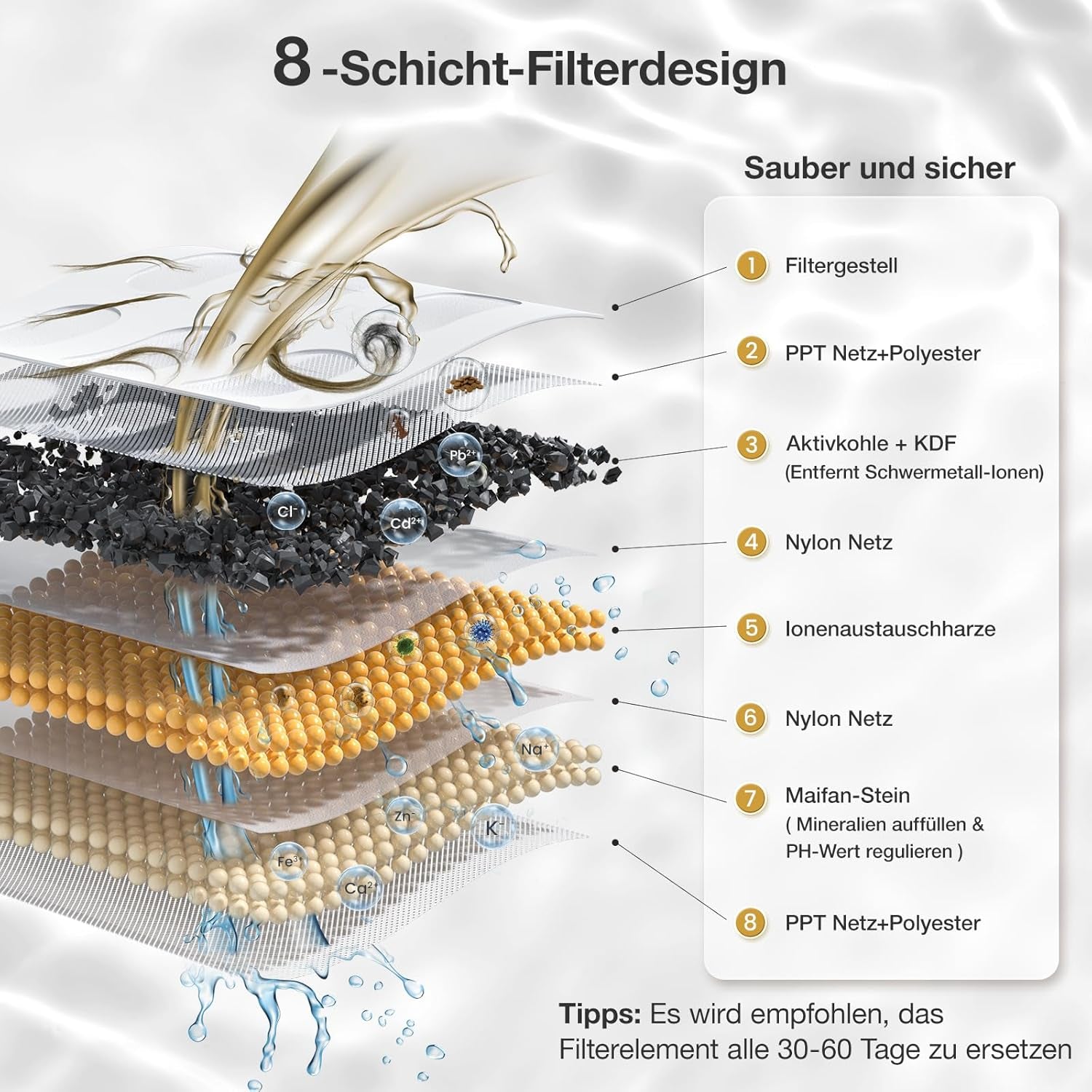 8 -Schicht-Filterdesign

Sauber und sicher

1 Filtergestell

2 PPT Netz+Polyester

3 Aktivkohle + KDF (Entfernt Schwermetall-Ionen)

4 Nylon Netz

5 Ionenaustauschharze

6 Nylon Netz

7 Maifan-Stein ( Mineralien auffüllen & PH-Wert regulieren )

8 PPT Netz+Polyester

$Pb^{2+}$ $Cl^-$ $Cd^{2+}$ $Na^+$ $Zn^-$ $K^-$ $Fe^{3+}$ $Ca^{2+}$

Tipps: Es wird empfohlen, das Filterelement alle 30-60 Tage zu ersetzen