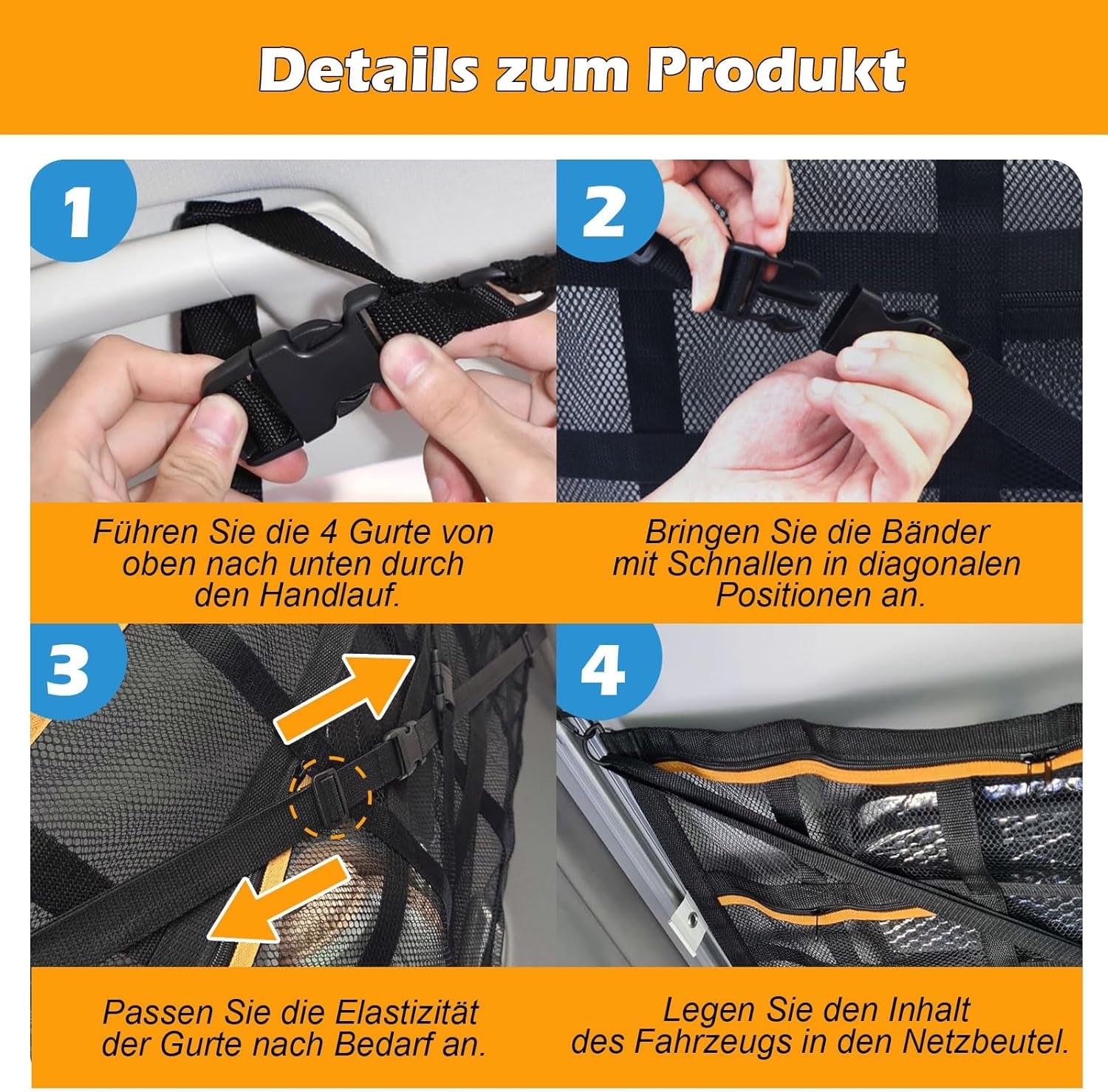 Details zum Produkt

1

Führen Sie die 4 Gurte von oben nach unten durch den Handlauf.

2

Bringen Sie die Bänder mit Schnallen in diagonalen Positionen an.

3

Passen Sie die Elastizität der Gurte nach Bedarf an.

4

Legen Sie den Inhalt des Fahrzeugs in den Netzbeutel.