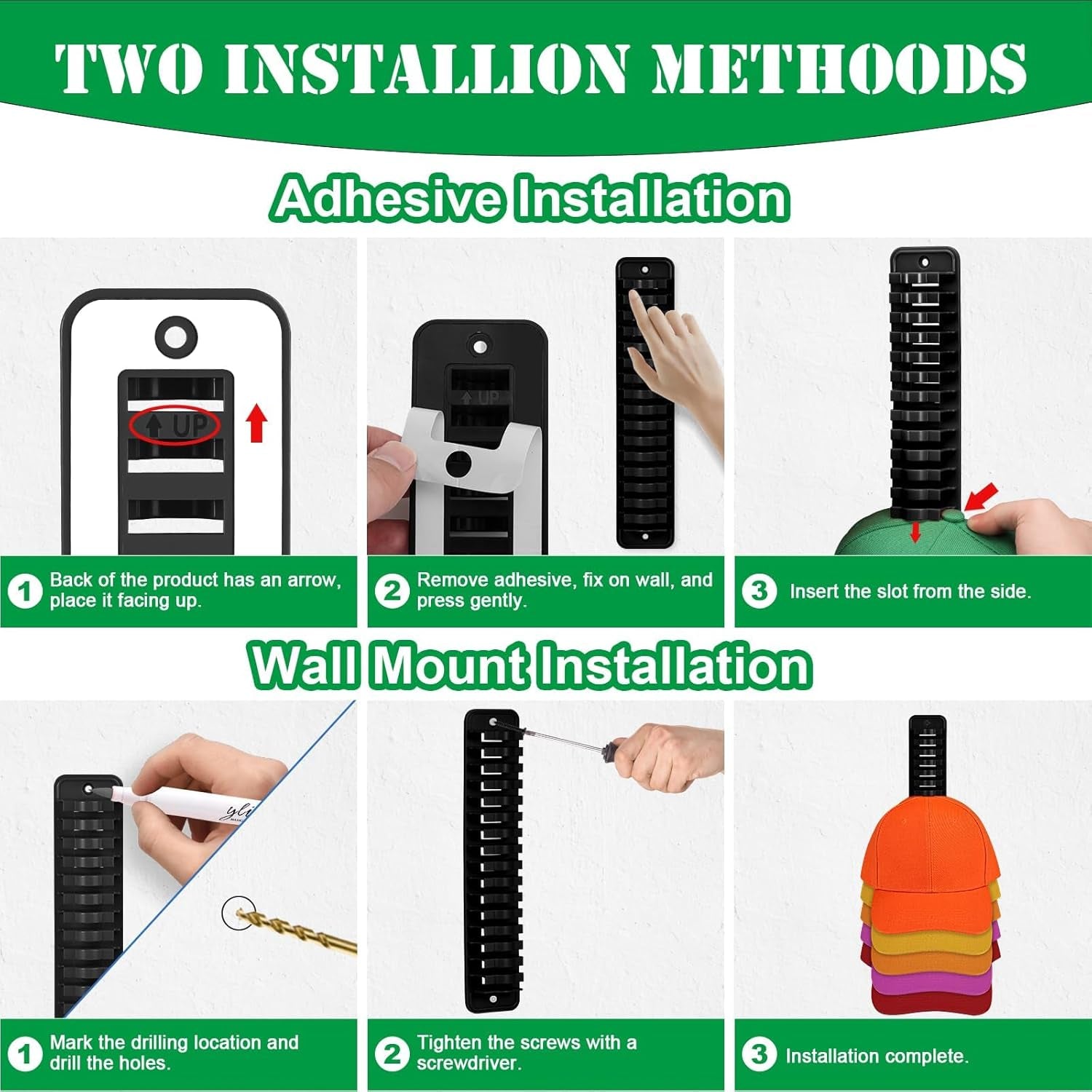 TWO INSTALLION METHOODS

Adhesive Installation

UP

UP

1 Back of the product has an arrow, place it facing up.

2 Remove adhesive, fix on wall, and press gently.

3 Insert the slot from the side.

Wall Mount Installation

1 Mark the drilling location and drill the holes.

2 Tighten the screws with a screwdriver.

3 Installation complete.