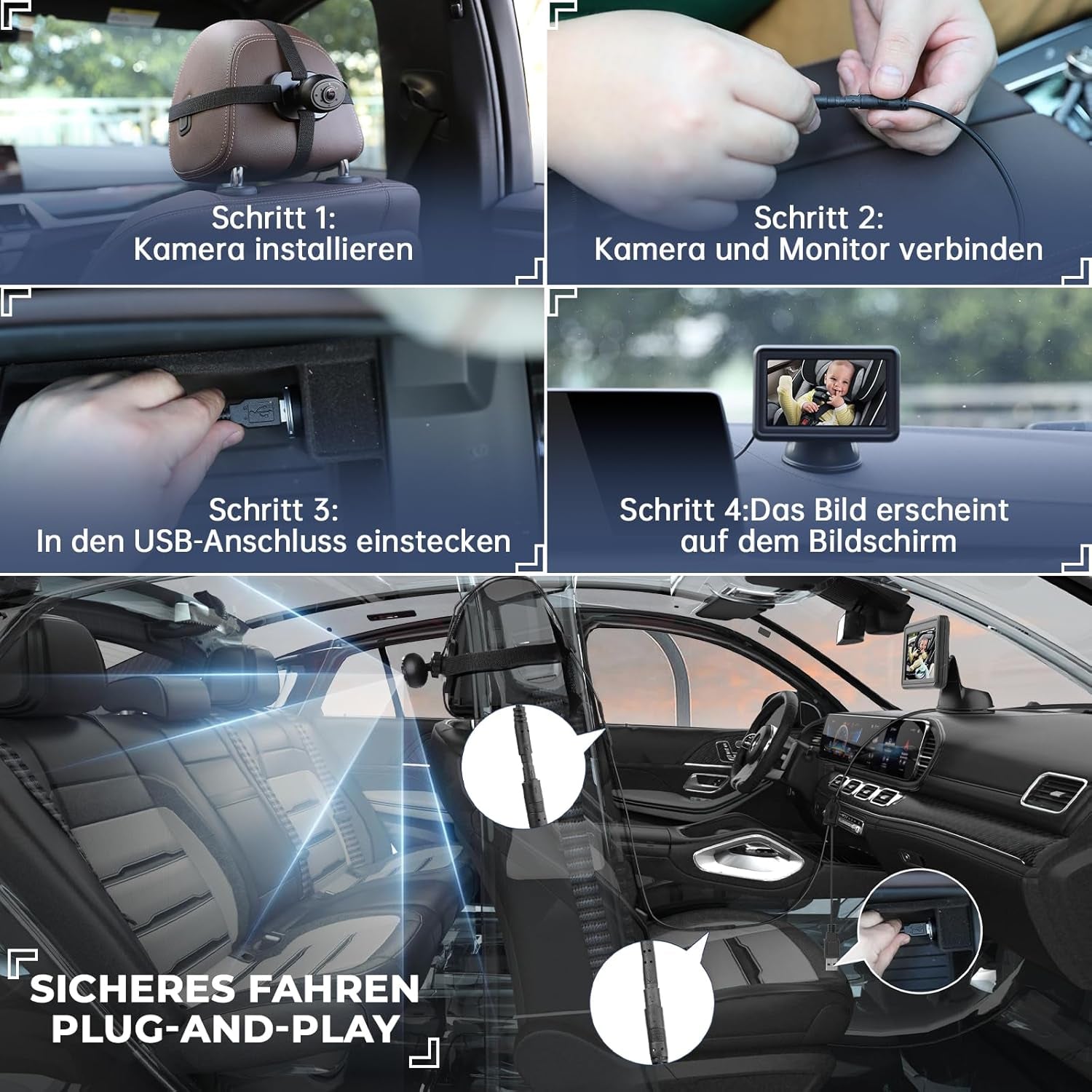 Schritt 1:
Kamera installieren

Schritt 2:
Kamera und Monitor verbinden

Schritt 3:
In den USB-Anschluss einstecken

Schritt 4:Das Bild erscheint auf dem Bildschirm

SICHERES FAHREN
PLUG-AND-PLAY