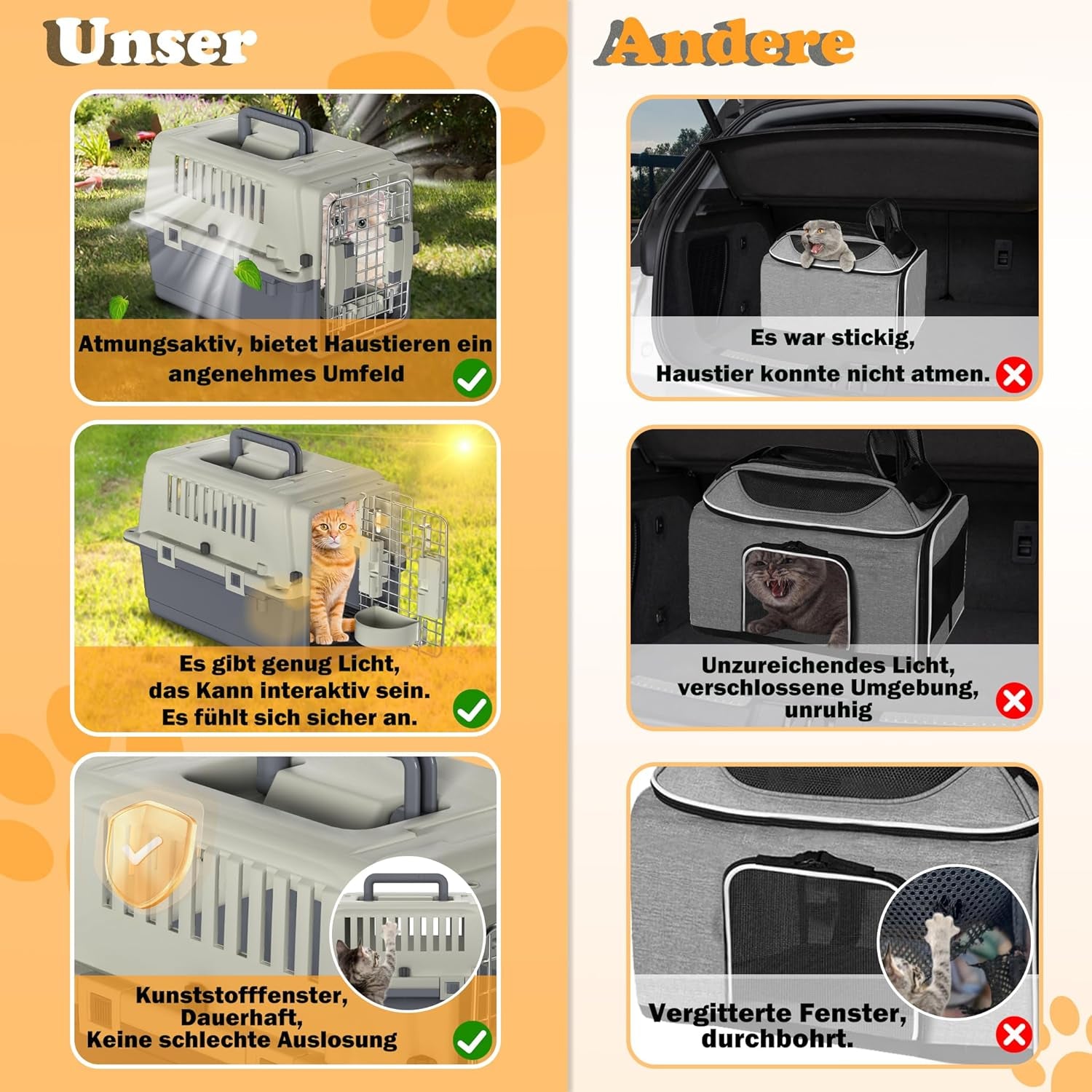 Unser

Atmungsaktiv, bietet Haustieren ein angenehmes Umfeld

Es gibt genug Licht, das Kann interaktiv sein. Es fühlt sich sicher an.

Kunststofffenster, Dauerhaft, Keine schlechte Auslosung

Andere

Es war stickig, Haustier konnte nicht atmen.

Unzureichendes Licht, verschlossene Umgebung, unruhig

Vergitterte Fenster, durchbohrt.