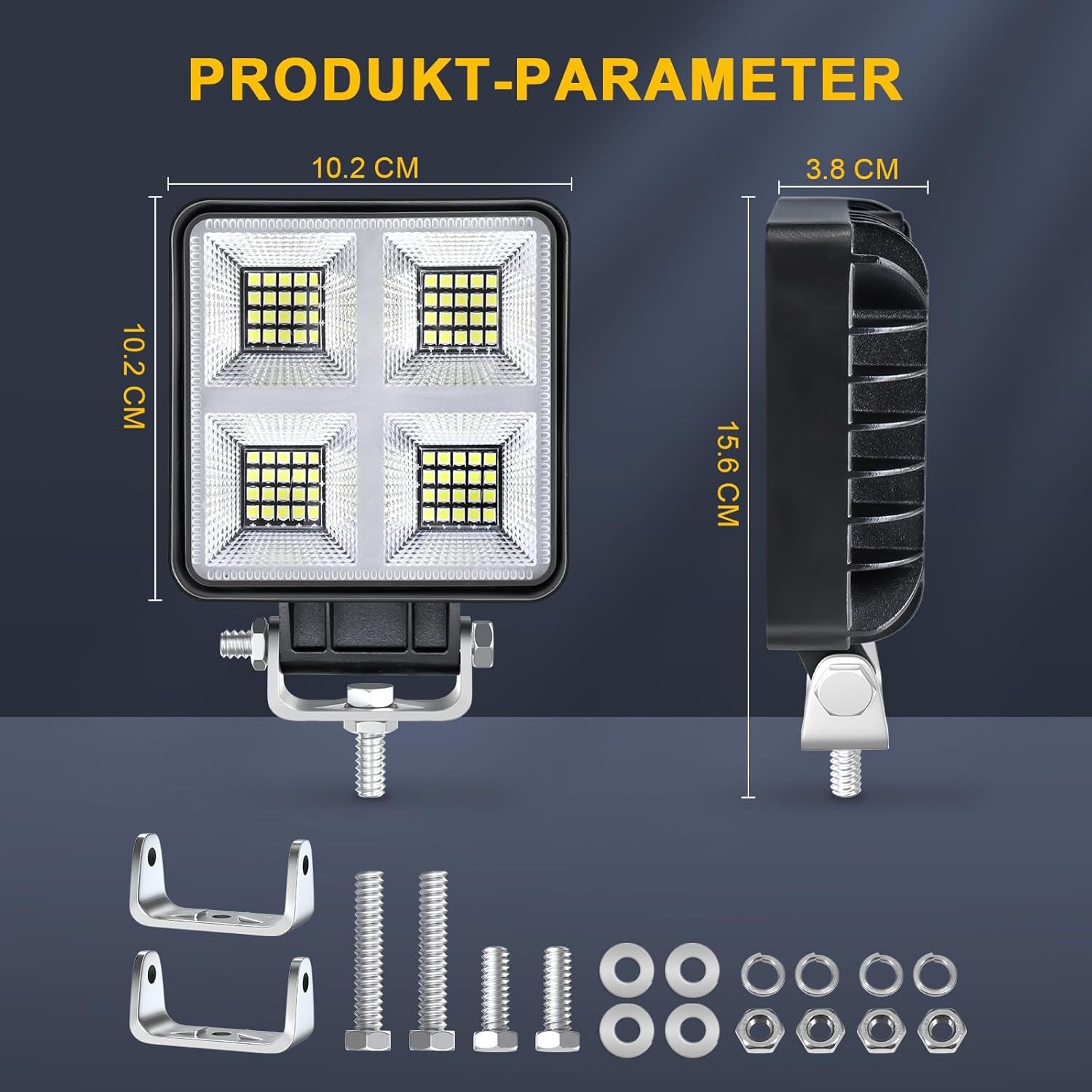 PRODUKT-PARAMETER

10.2 CM

10.2 CM

3.8 CM

15.6 CM