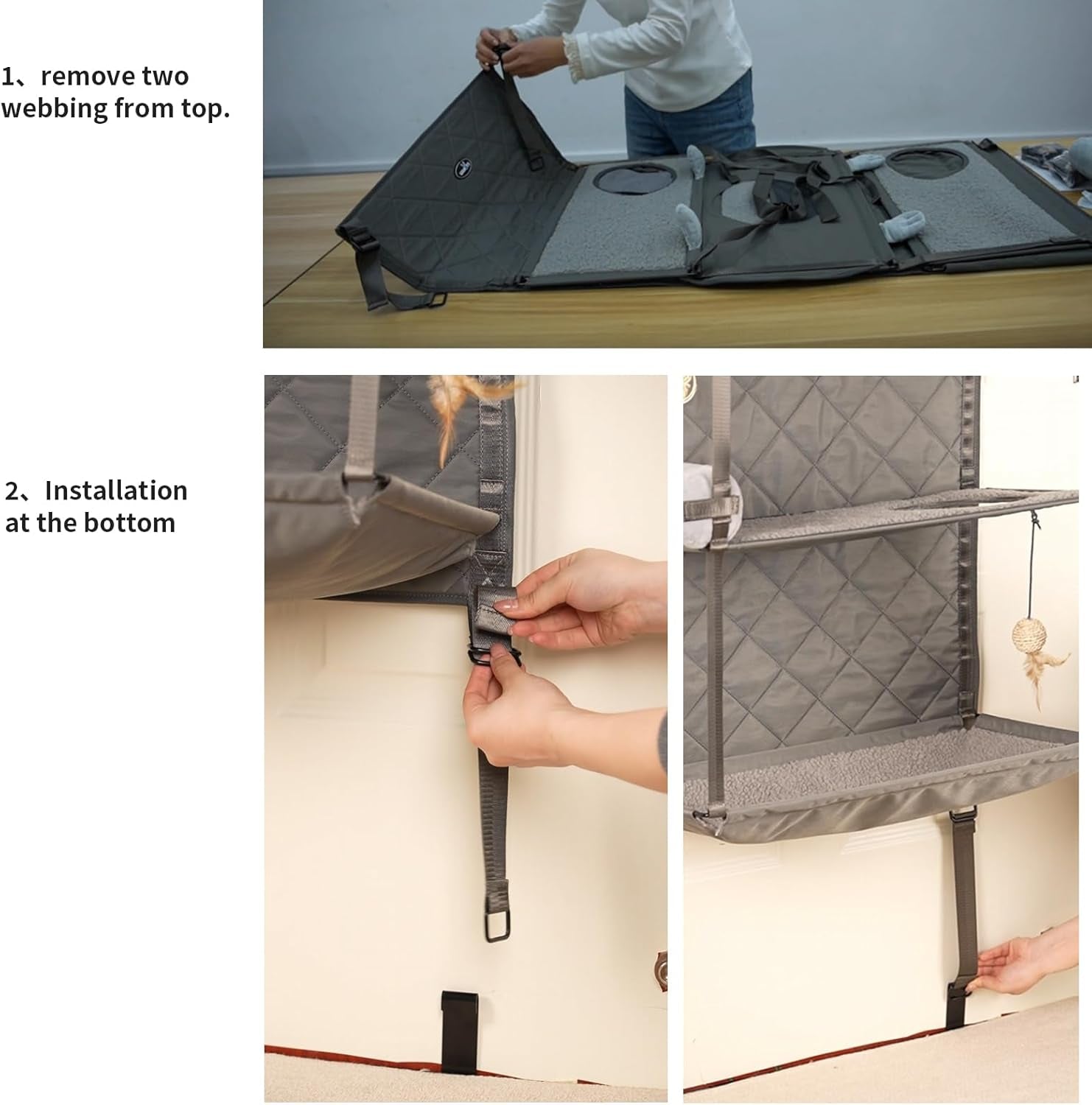 1、remove two webbing from top.

2、Installation at the bottom