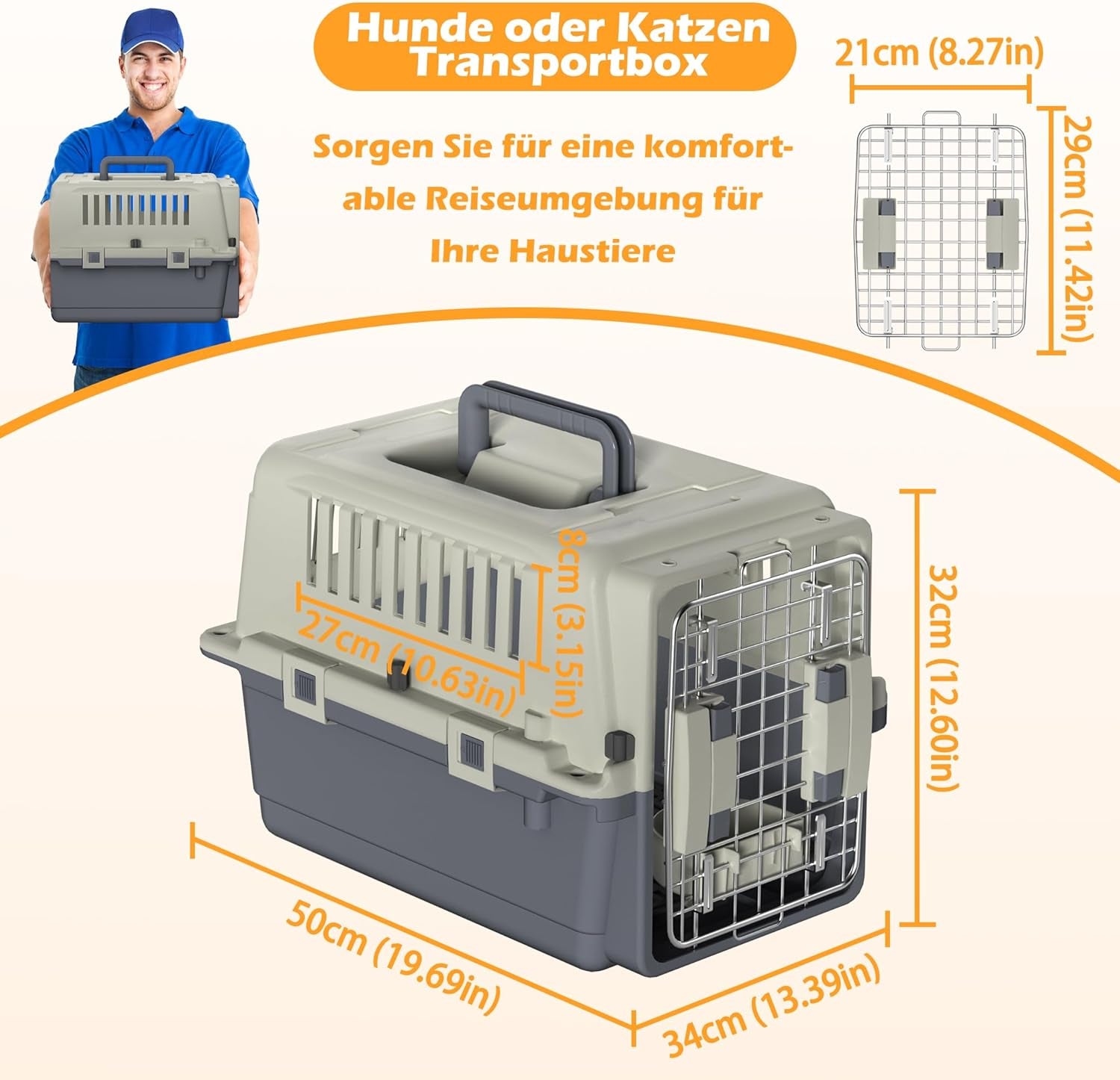 Hunde oder Katzen Transportbox

Sorgen Sie für eine komfortable Reiseumgebung für Ihre Haustiere

21cm (8.27in)

29cm (11.42in)

8cm (3.15in)

27cm (10.63in)

32cm (12.60in)

50cm (19.69in)

34cm (13.39in)