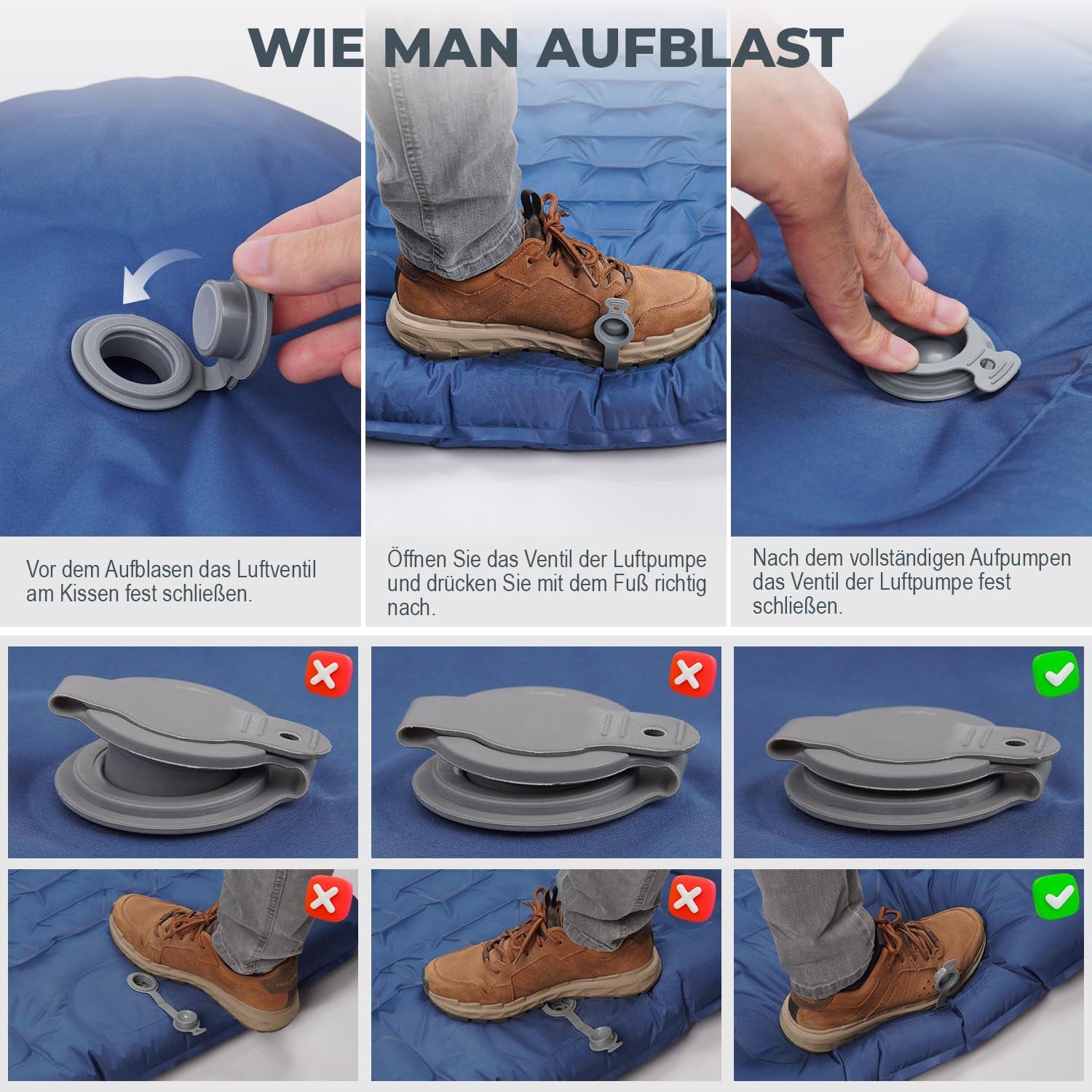 WIE MAN AUFBLAST

Vor dem Aufblasen das Luftventil am Kissen fest schließen.

Öffnen Sie das Ventil der Luftpumpe und drücken Sie mit dem Fuß richtig nach.

Nach dem vollständigen Aufpumpen das Ventil der Luftpumpe fest schließen.