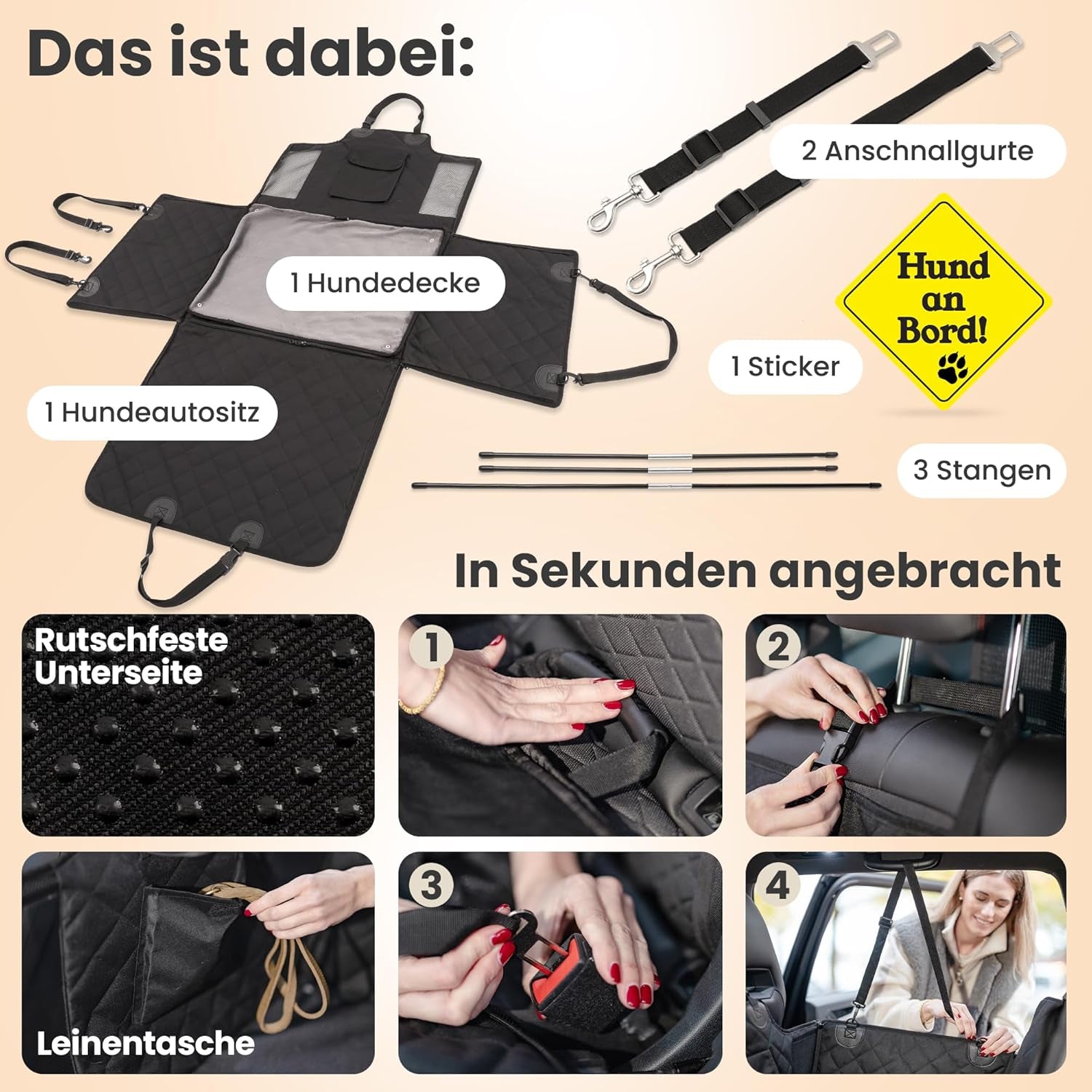 Das ist dabei:

2 Anschnallgurte

1 Hundedecke

Hund an Bord!

1 Sticker

1 Hundeautositz

3 Stangen

In Sekunden angebracht

Rutschfeste Unterseite

1

2

Leinentasche

3

4