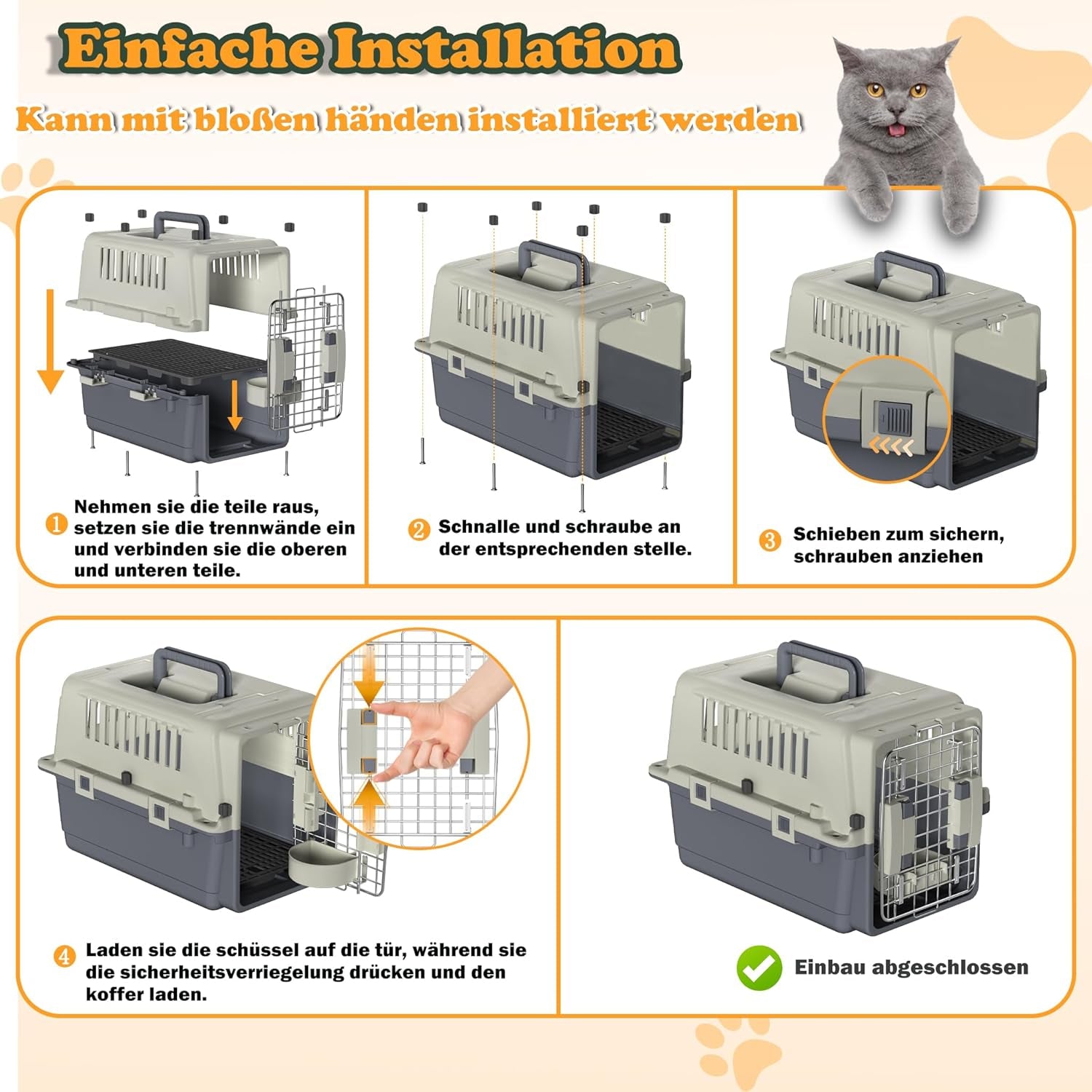 Einfache Installation

Kann mit bloßen händen installiert werden

1 Nehmen sie die teile raus, setzen sie die trennwände ein und verbinden sie die oberen und unteren teile.

2 Schnalle und schraube an der entsprechenden stelle.

3 Schieben zum sichern, schrauben anziehen

4 Laden sie die schüssel auf die tür, während sie die sicherheitsverriegelung drücken und den koffer laden.

Einbau abgeschlossen